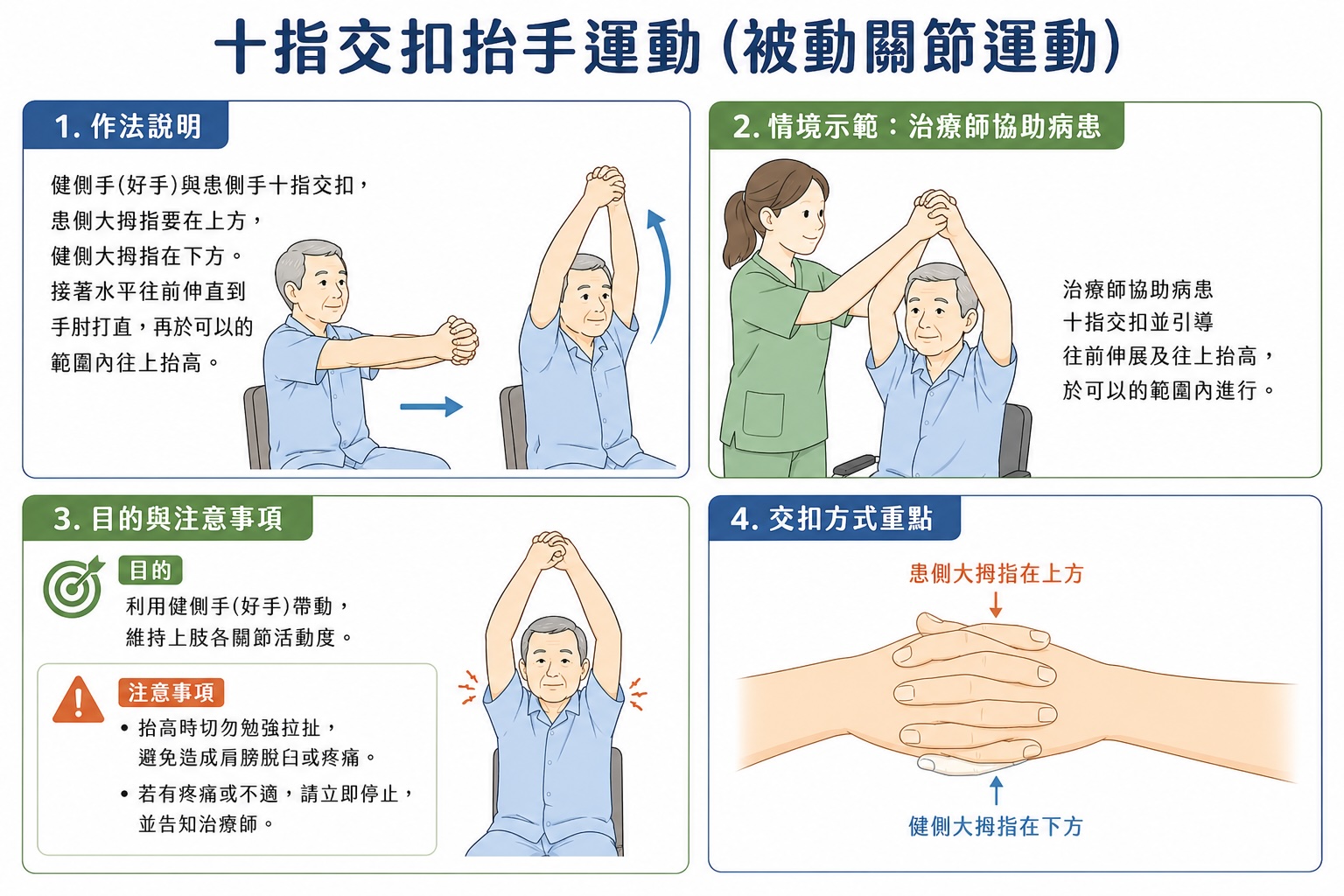 十指交扣抬手運動(被動關節運動)

1. 作法說明

健側手(好手)與患側手十指交扣，患側大拇指要在上方，健側大拇指在下方。接著水平往前伸直到手肘打直，再於可以的範圍內往上抬高。

2. 情境示範：治療師協助病患

治療師協助病患十指交扣並引導往前伸展及往上抬高，於可以的範圍內進行。

3. 目的與注意事項

目的
利用健側手(好手)帶動，維持上肢各關節活動度。

注意事項
• 抬高時切勿勉強拉扯，避免造成肩膀脫臼或疼痛。
• 若有疼痛或不適，請立即停止，並告知治療師。

4. 交扣方式重點

患側大拇指在上方

健側大拇指在下方