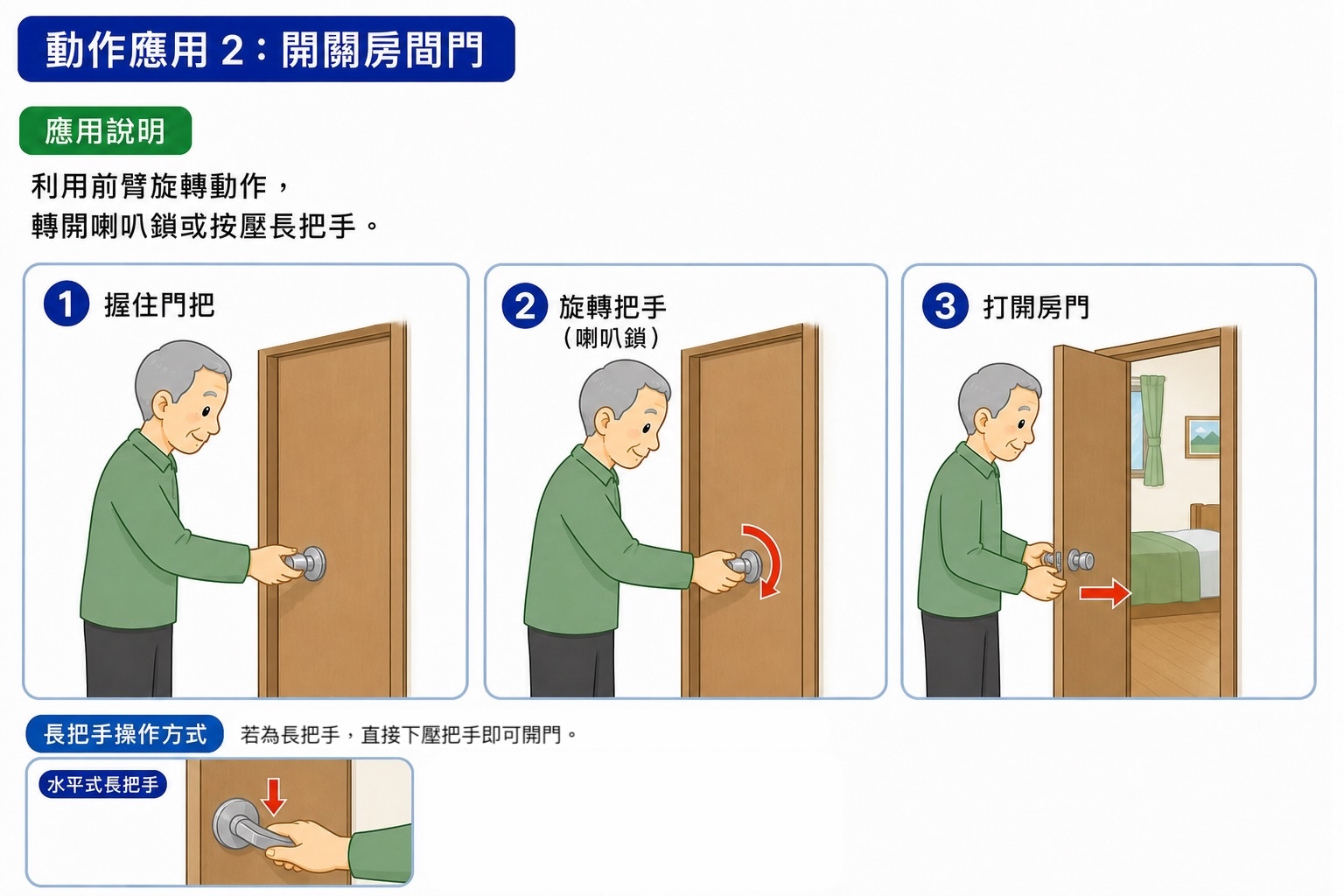 動作應用 2：開關房間門

應用說明

利用前臂旋轉動作，
轉開喇叭鎖或按壓長把手。

1 握住門把

2 旋轉把手
（喇叭鎖）

3 打開房門

長把手操作方式 若為長把手，直接下壓把手即可開門。

水平式長把手